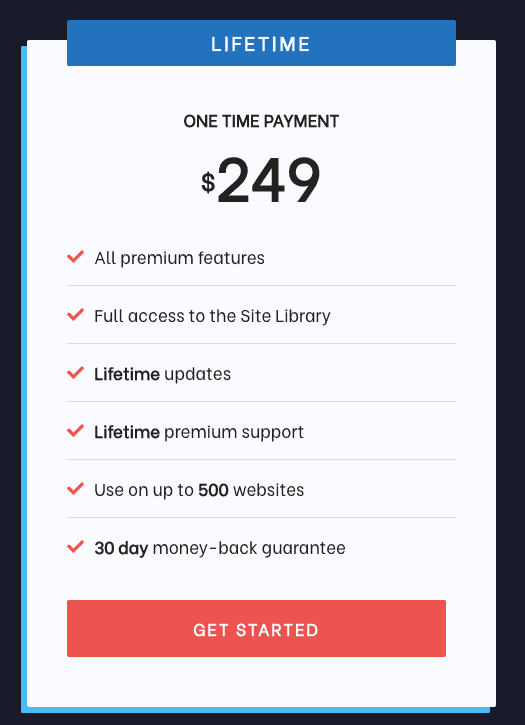 LIFETIME

ONE TIME PAYMENT

$249

All premium features

Full access to the Site Library

Lifetime updates

Lifetime premium support

Use on up to 500 websites

30 day money-back guarantee

GET STARTED